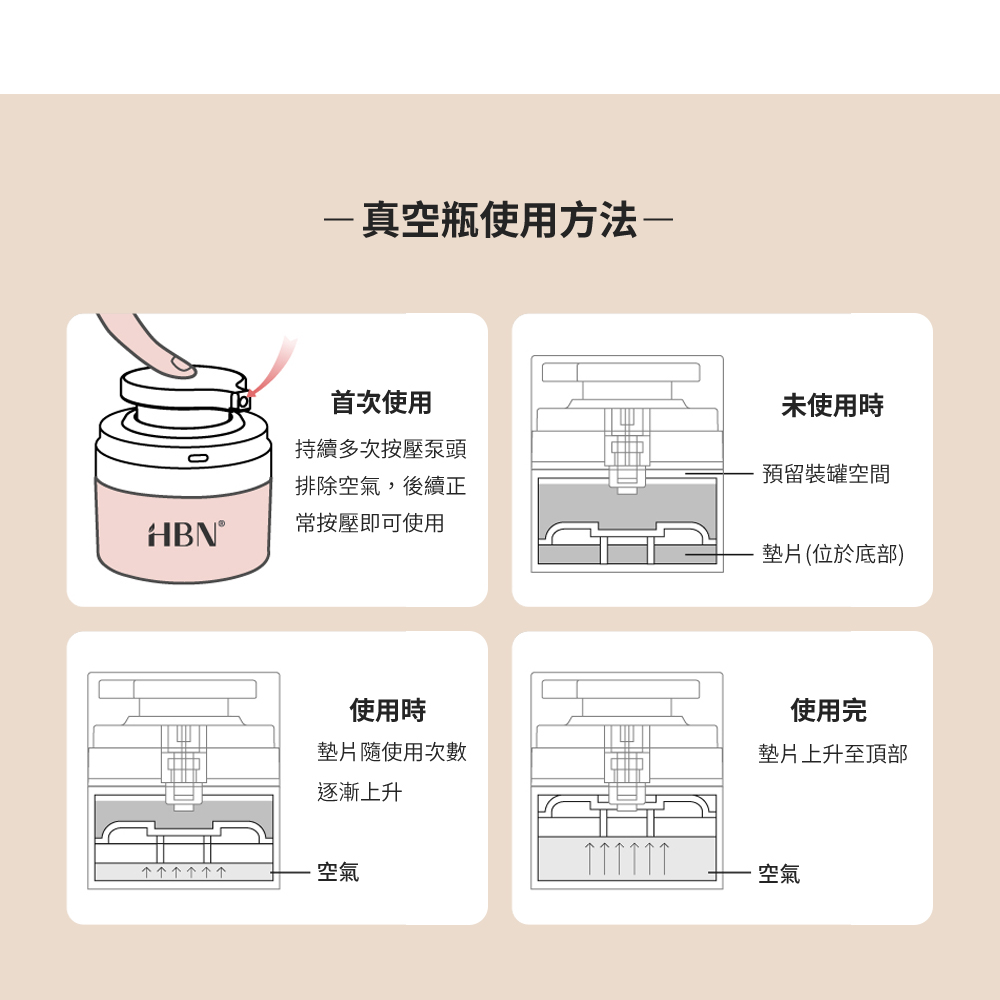 — 真空瓶使用方法 —

HBN®

首次使用

持續多次按壓泵頭排除空氣，後續正常按壓即可使用

未使用時

預留裝罐空間

墊片(位於底部)

使用時

墊片隨使用次數逐漸上升

空氣

使用完

墊片上升至頂部

空氣