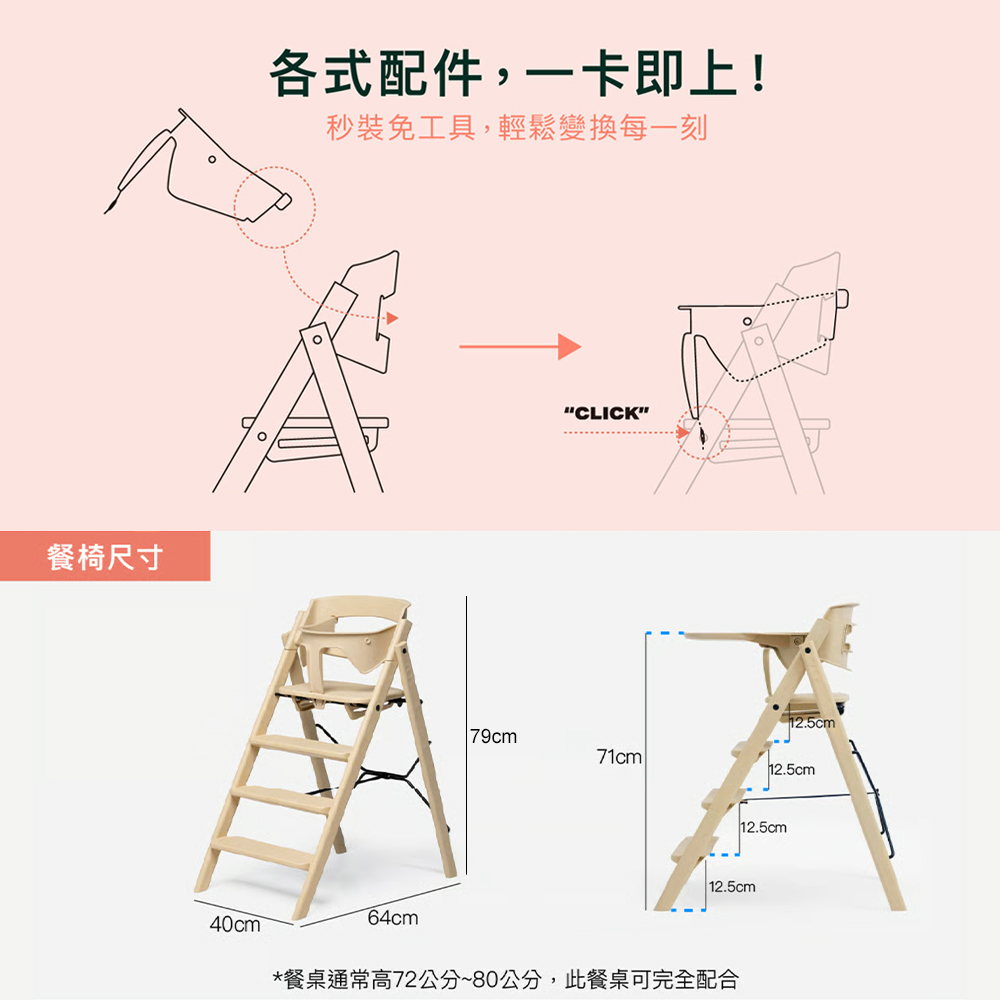 各式配件，一卡即上！
秒裝免工具，輕鬆變換每一刻

"CLICK"

餐椅尺寸

79cm
40cm
64cm

71cm
12.5cm
12.5cm
12.5cm
12.5cm

*餐桌通常高72公分~80公分，此餐桌可完全配合