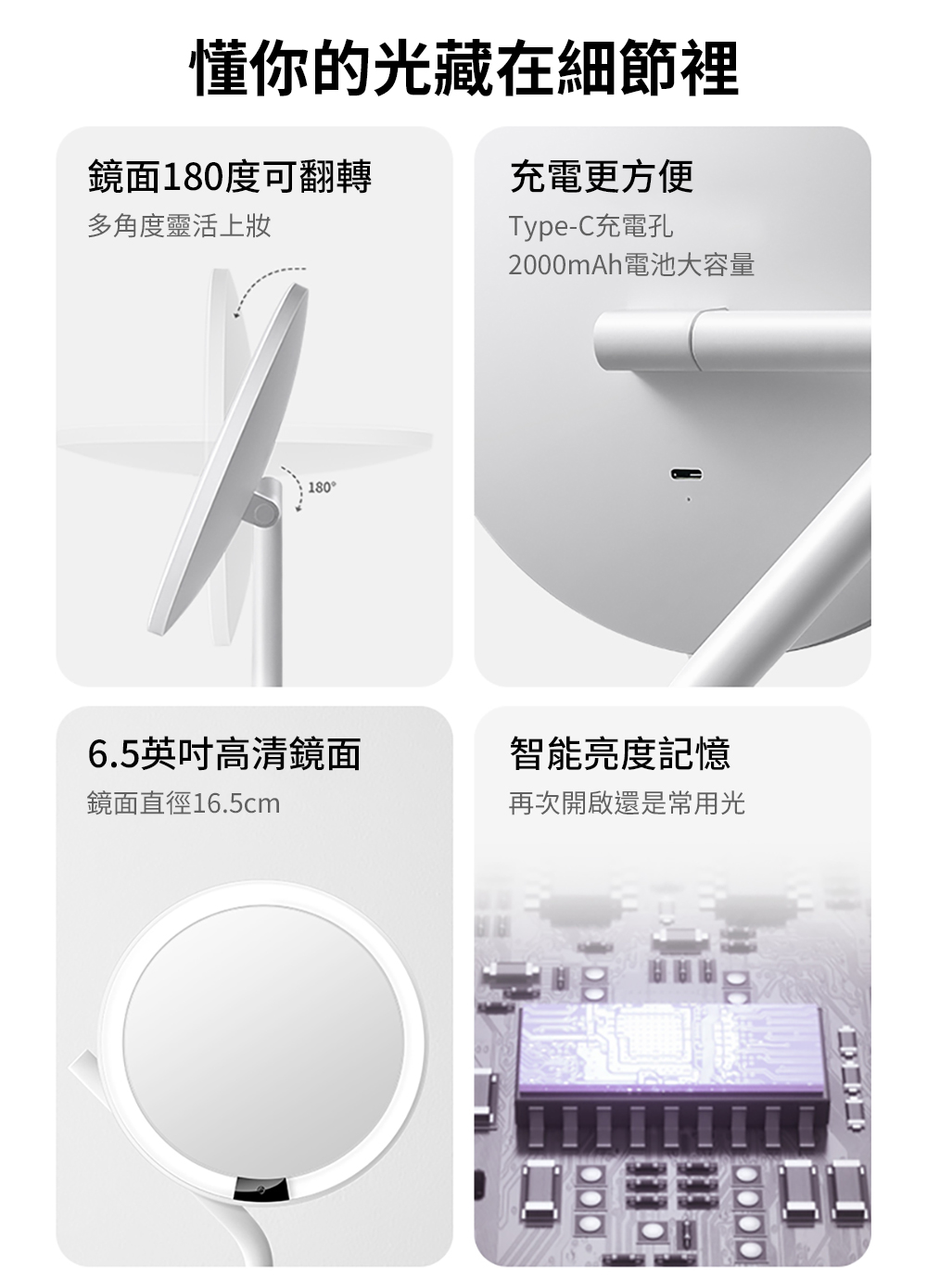 懂你的光藏在細節裡

鏡面180度可翻轉

多角度靈活上妝

180°

充電更方便

Type-C充電孔
2000mAh電池大容量

6.5英吋高清鏡面

鏡面直徑16.5cm

智能亮度記憶

再次開啟還是常用光