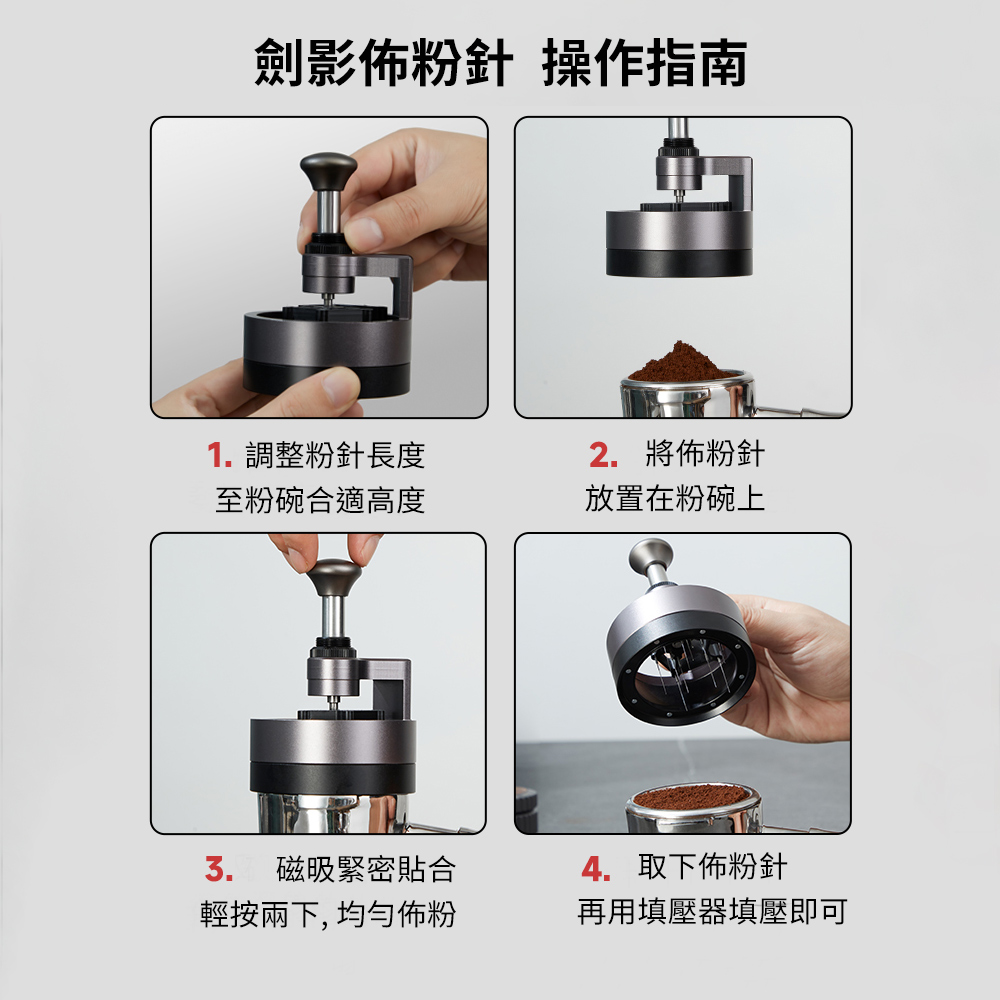 劍影佈粉針 操作指南

1. 調整粉針長度
至粉碗合適高度

2. 將佈粉針
放置在粉碗上

3. 磁吸緊密貼合
輕按兩下, 均勻佈粉

4. 取下佈粉針
再用填壓器填壓即可